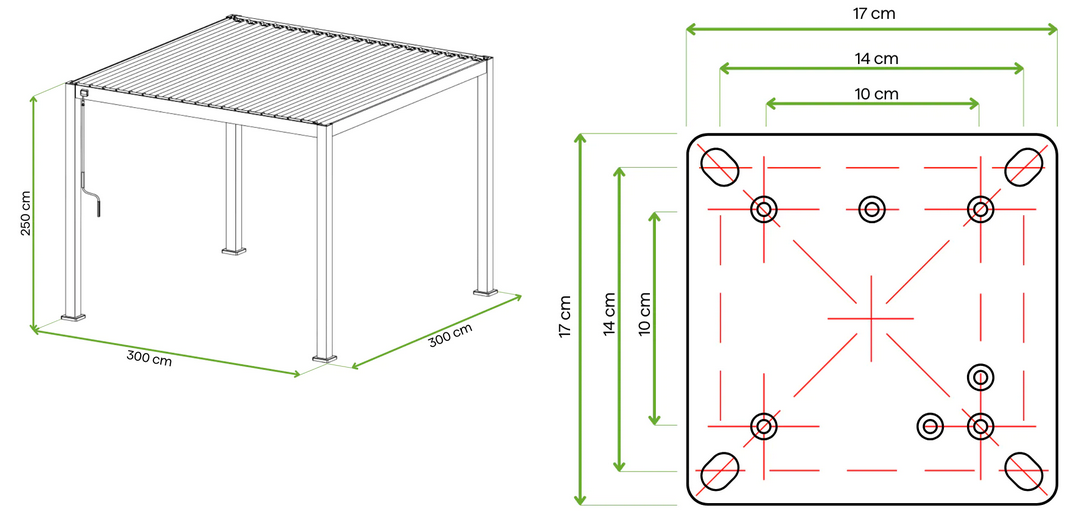 250 cm

300 cm

300 cm

17 cm

14 cm

10 cm

17 cm

14 cm

10 cm